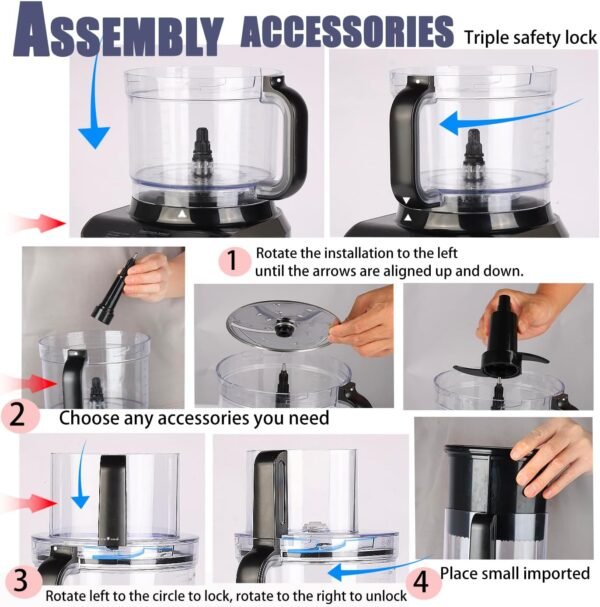 ASSEMBLY ACCESSORIES Triple safety lock

1 Rotate the installation to the left until the arrows are aligned up and down.

2 Choose any accessories you need

3 Rotate left to the circle to lock, rotate to the right to unlock

4 Place small imported